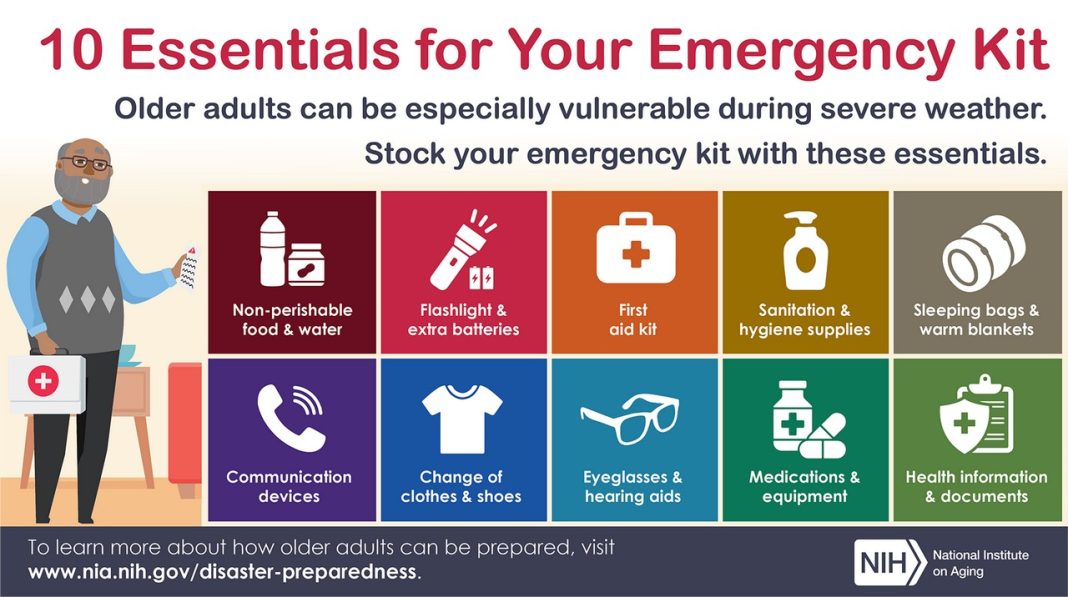 10 Essentials for Your Emergency Kit

Older adults can be especially vulnerable during severe weather.

Stock your emergency kit with these essentials.

Non-perishable food & water

Flashlight & extra batteries

First aid kit

Sanitation & hygiene supplies

Sleeping bags & warm blankets

Communication devices

Change of clothes & shoes

Eyeglasses & hearing aids

Medications & equipment

Health information & documents

To learn more about how older adults can be prepared, visit www.nia.nih.gov/disaster-preparedness.

NIH National Institute on Aging